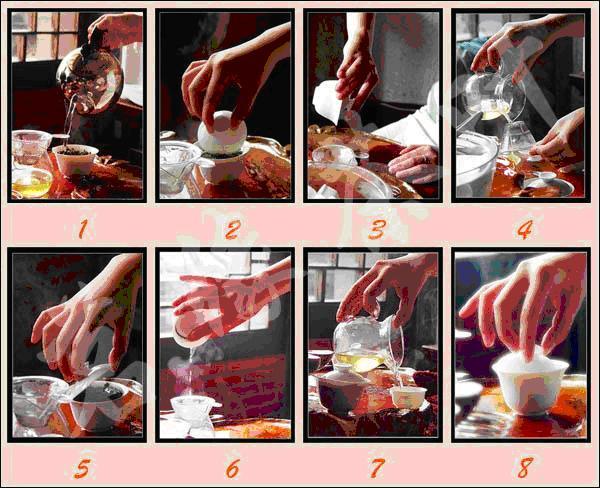 1

2

3

4

5

6

7

8